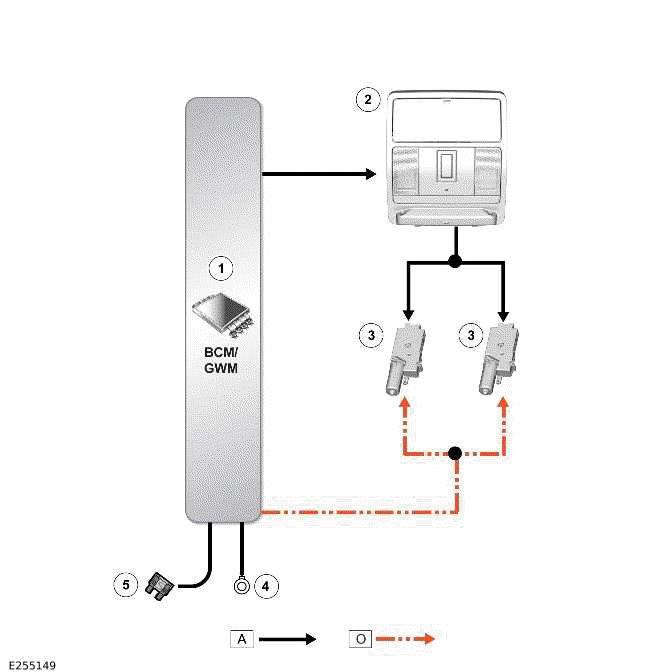 2

1

BCM/
GWM

3

3

5

4

A

O

E255149